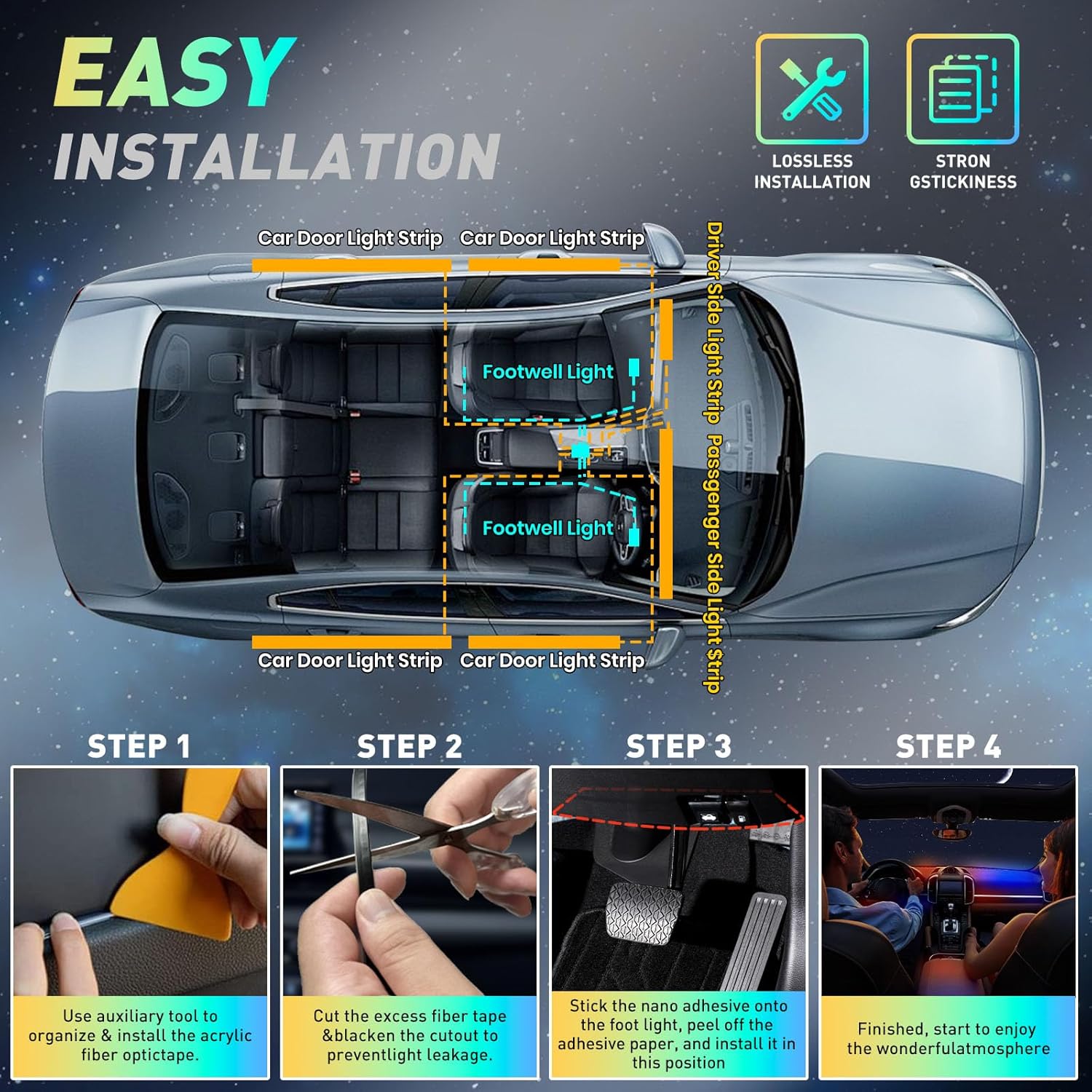 EASY INSTALLATION

LOSSLESS INSTALLATION

STRON GSTICKINESS

Car Door Light Strip

Car Door Light Strip

Driver Side Light Strip

Passgenger Side Light Strip

Footwell Light

Footwell Light

Car Door Light Strip

Car Door Light Strip

STEP 1

Use auxiliary tool to organize & install the acrylic fiber optictape.

STEP 2

Cut the excess fiber tape &blacken the cutout to preventlight leakage.

STEP 3

Stick the nano adhesive onto the foot light, peel off the adhesive paper, and install it in this position

STEP 4

Finished, start to enjoy the wonderfulatmosphere